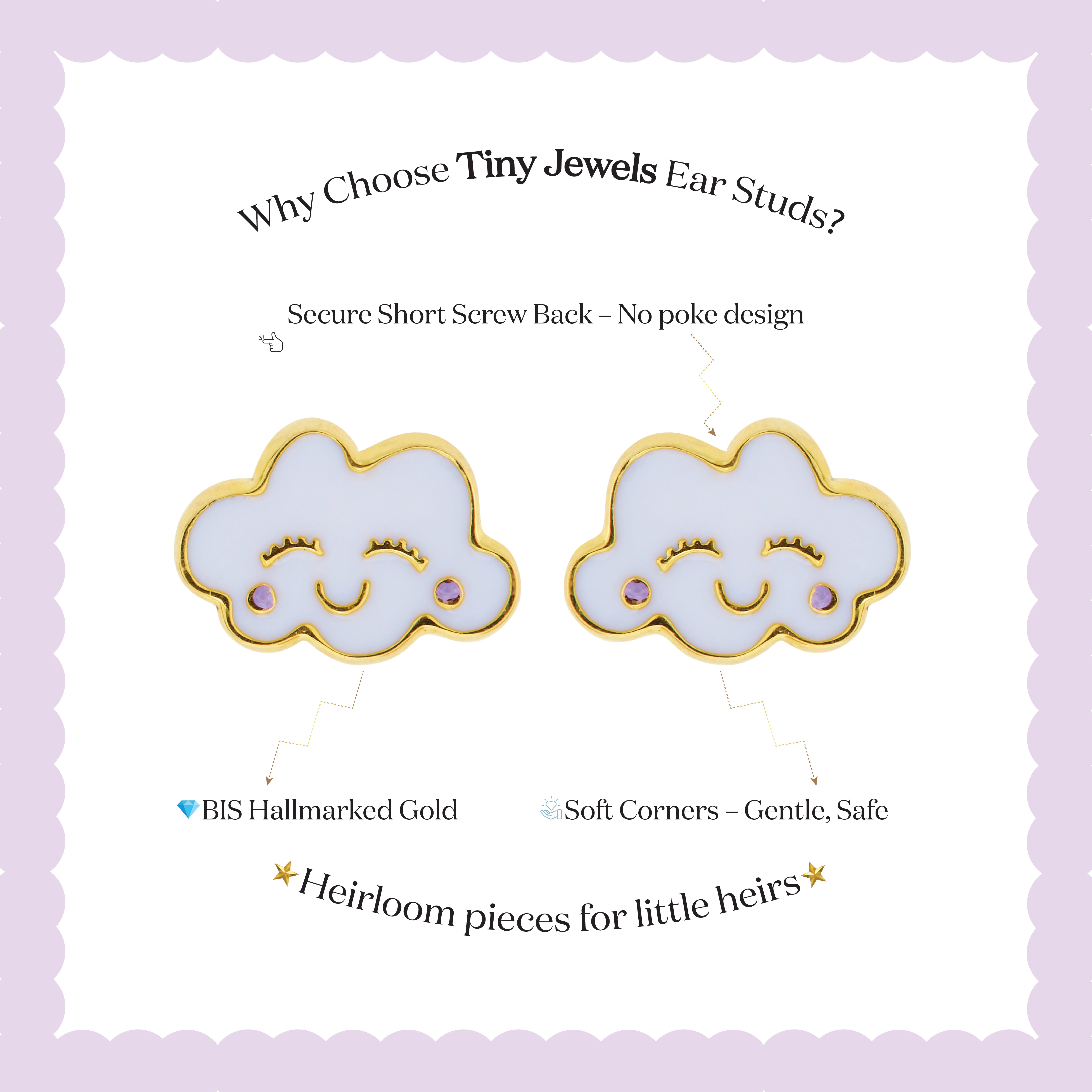 Why Choose Tiny Jewels Ear Studs?

Secure Short Screw Back – No poke design

BIS Hallmarked Gold

Soft Corners – Gentle, Safe

Heirloom pieces for little heirs