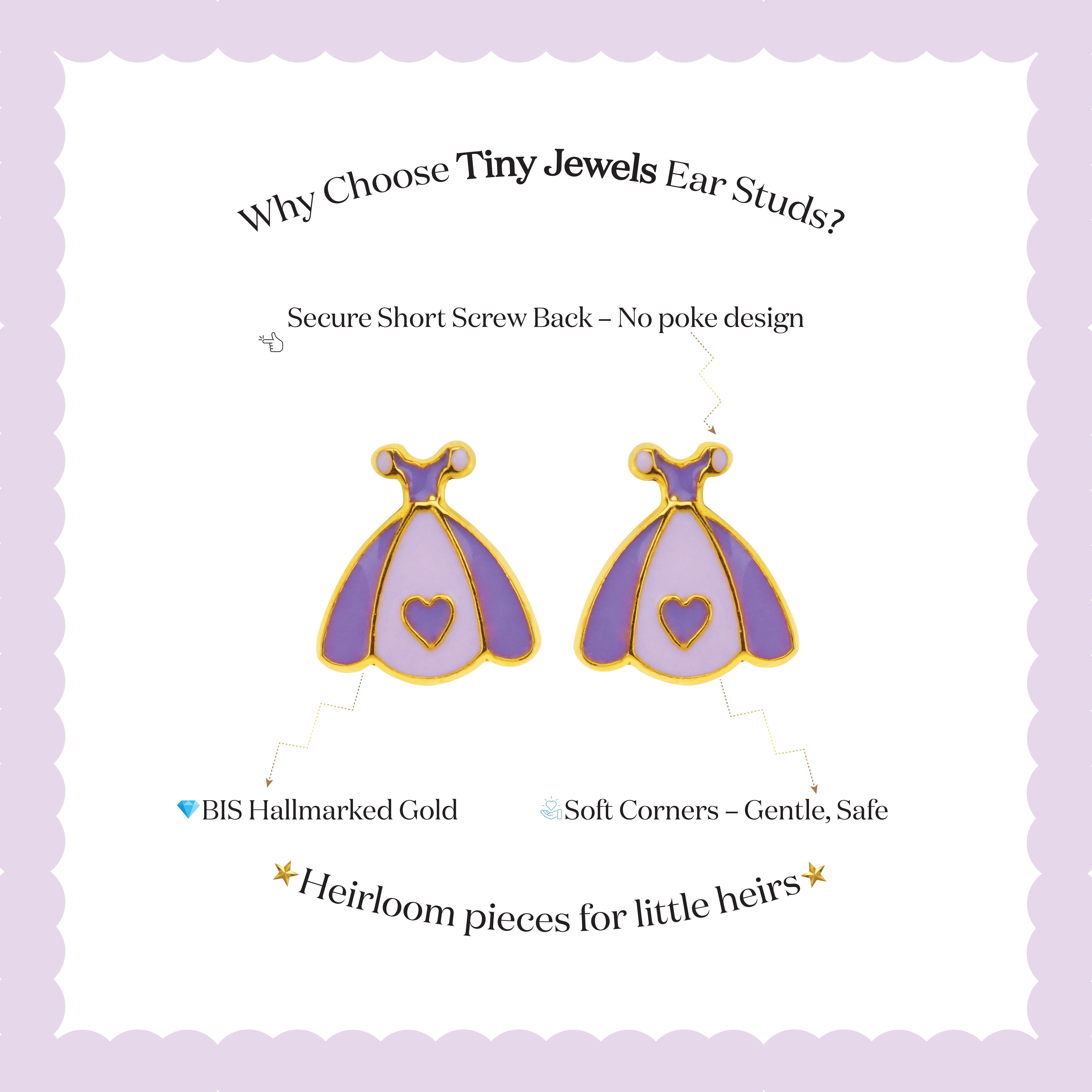 Why Choose Tiny Jewels Ear Studs?

Secure Short Screw Back – No poke design

BIS Hallmarked Gold

Soft Corners – Gentle, Safe

Heirloom pieces for little heirs